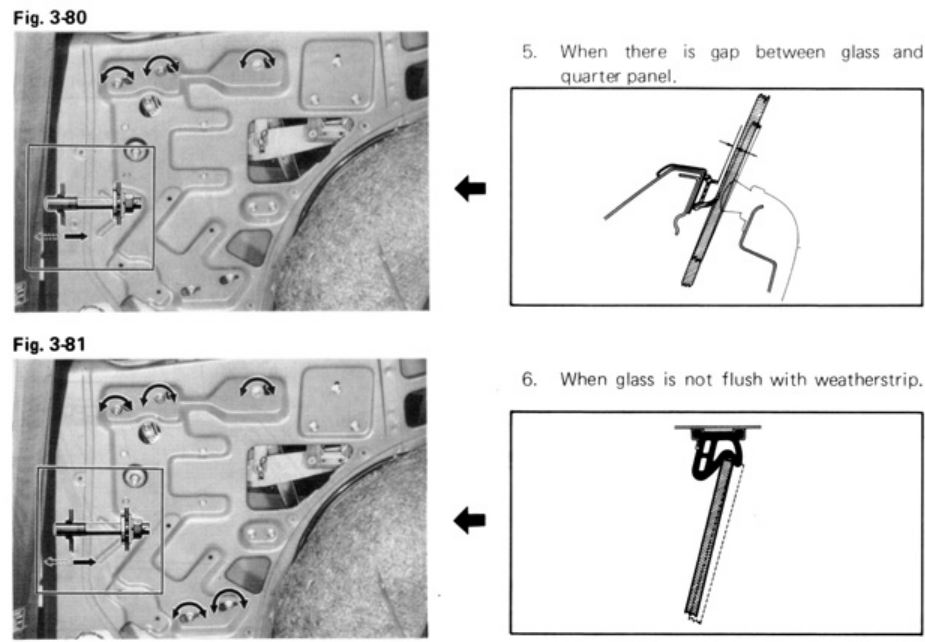 Fig. 3-80

5. When there is gap between glass and quarter panel.

Fig. 3-81

6. When glass is not flush with weatherstrip.