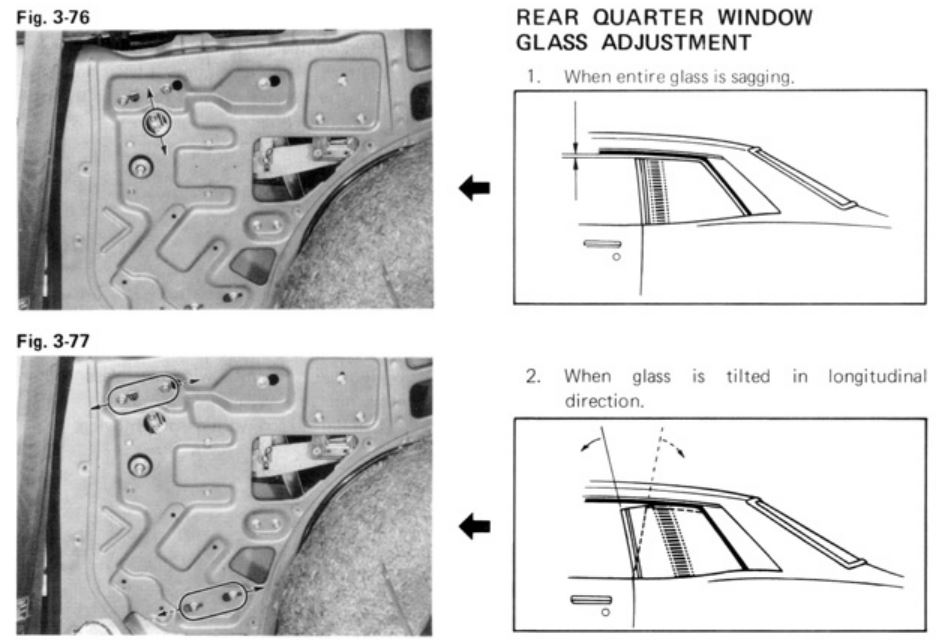 Fig. 3-76

REAR QUARTER WINDOW GLASS ADJUSTMENT

1. When entire glass is sagging.

Fig. 3-77

2. When glass is tilted in longitudinal direction.