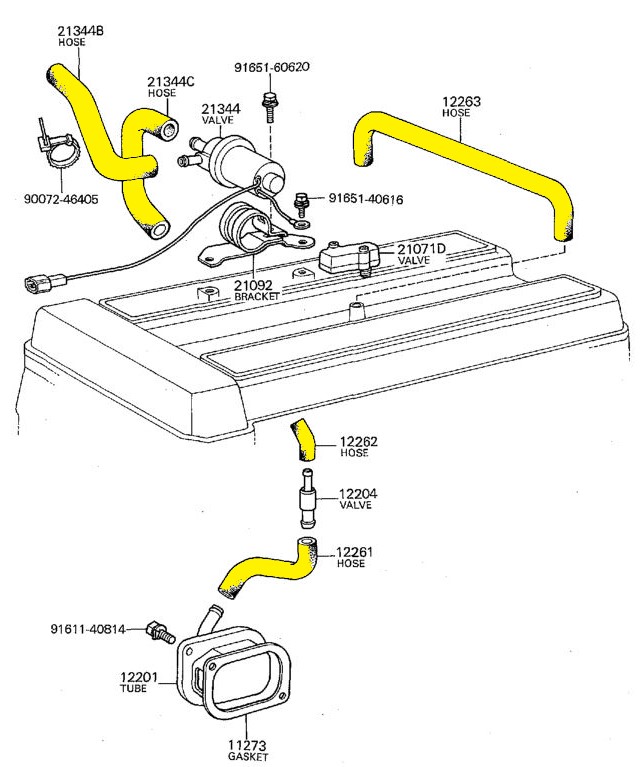 21344B
HOSE

21344C
HOSE

91651-60620

21344
VALVE

12263
HOSE

90072-46405

91651-40616

21071D
VALVE

21092
BRACKET

12262
HOSE

12204
VALVE

12261
HOSE

91611-40814

12201
TUBE

11273
GASKET